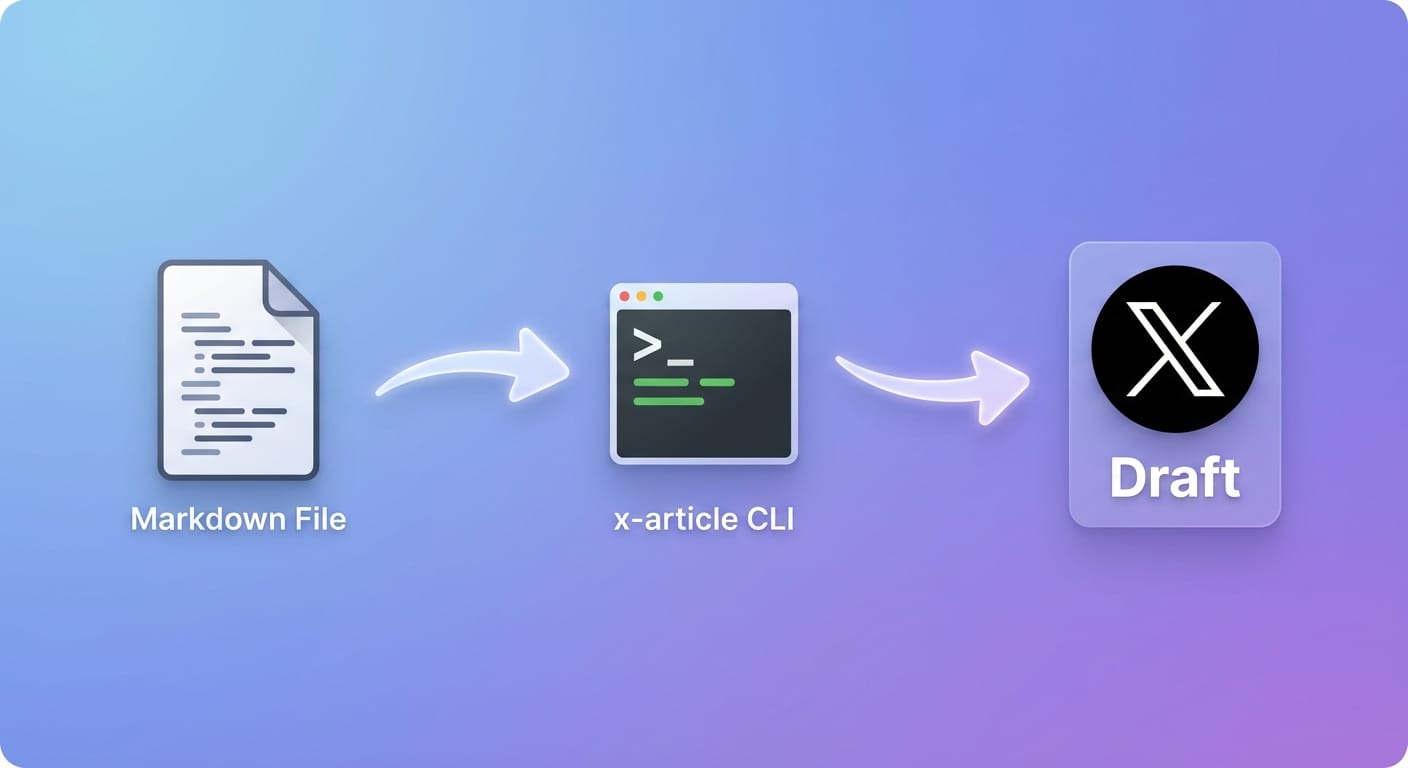 Markdown File

>_

x-article CLI

X

Draft